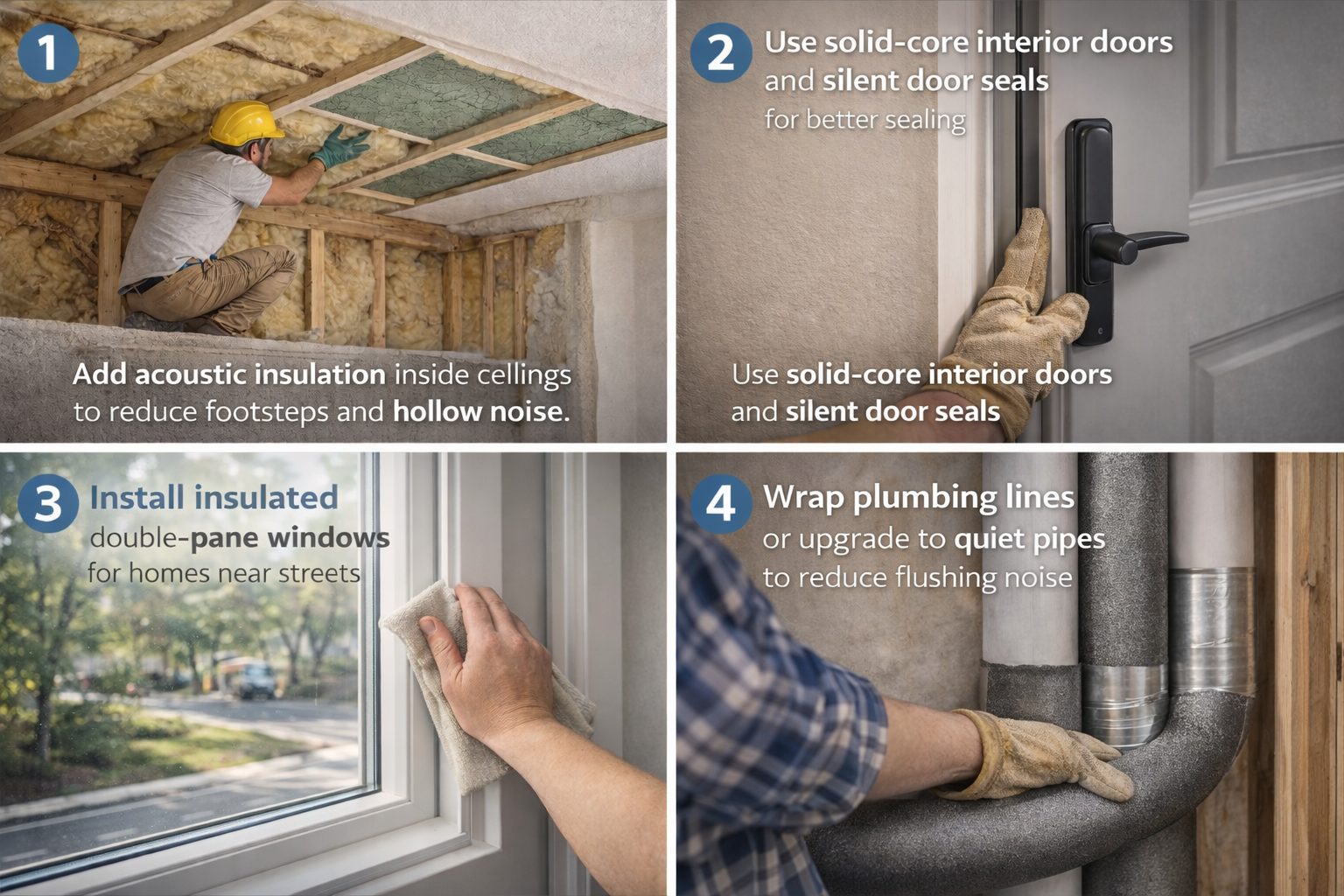 1

Add acoustic insulation inside cellings to reduce footsteps and hollow noise.

2 Use solid-core interior doors and silent door seals for better sealing

Use solid-core interior doors and silent door seals

3 Install insulated double-pane windows for homes near streets

4 Wrap plumbing lines or upgrade to quiet pipes to reduce flushing noise